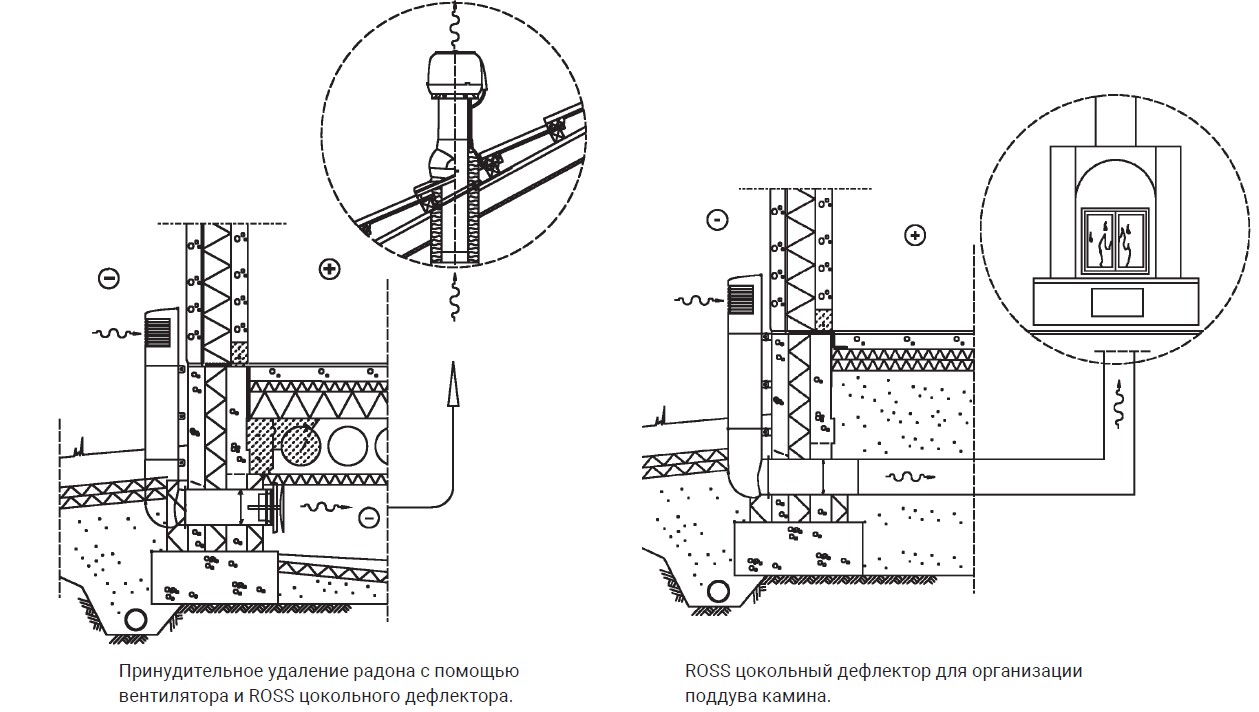 Принудительное удаление радона с помощью вентилятора и ROSS цокольного дефлектора.

ROSS цокольный дефлектор для организации поддува камина.