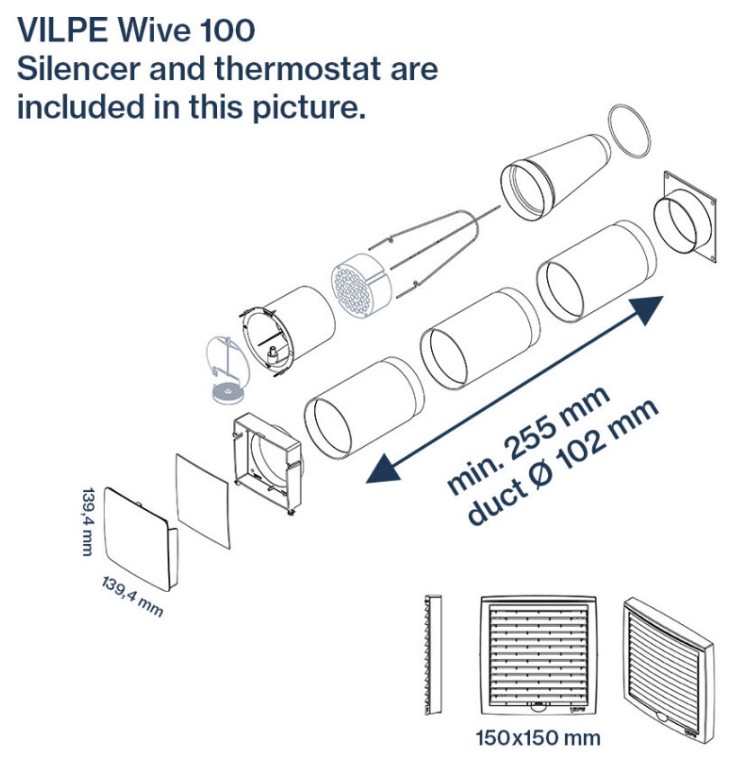 VILPE Wive 100
Silencer and thermostat are included in this picture.

min. 255 mm
duct Ø 102 mm

139,4 mm

139,4 mm

150x150 mm