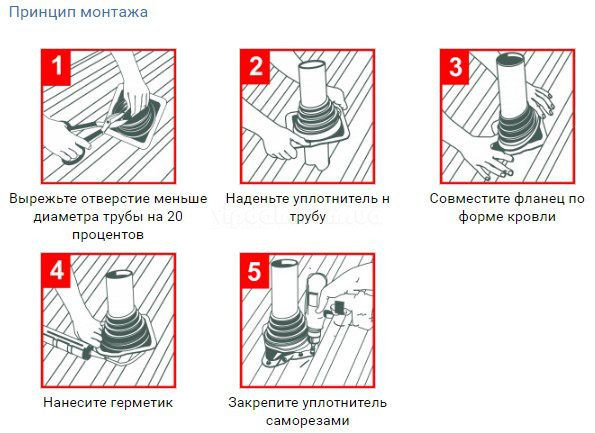 Принцип монтажа

1

Вырежьте отверстие меньше диаметра трубы на 20 процентов

2

Наденьте уплотнитель н трубу

3

Совместите фланец по форме кровли

4

Нанесите герметик

5

Закрепите уплотнитель саморезами