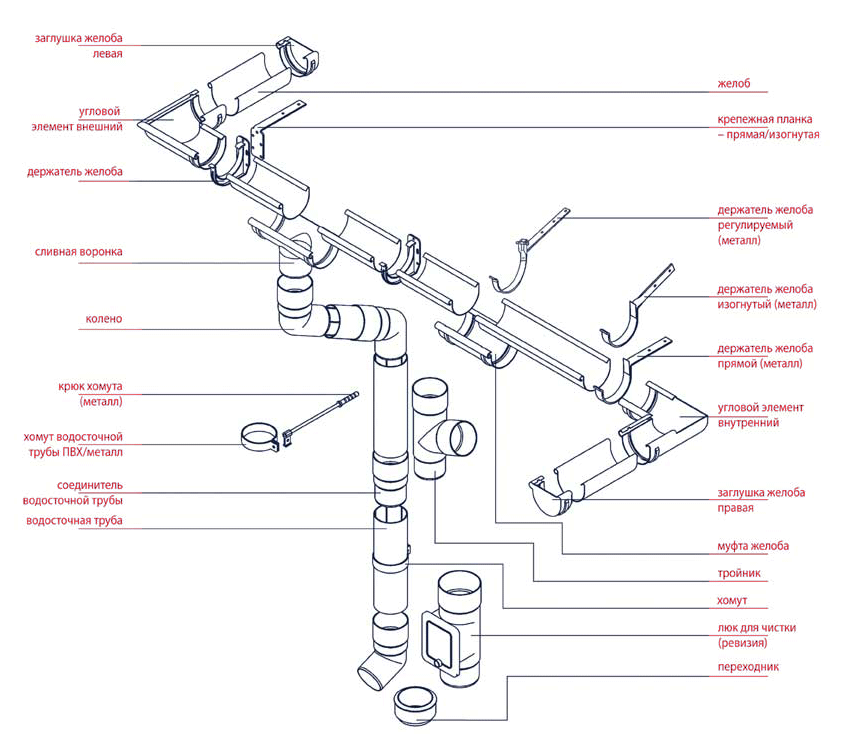 заглушка желоба левая

угловой элемент внешний

держатель желоба

сливная воронка

колено

крюк хомута (металл)

хомут водосточной трубы ПВХ/металл

соединитель водосточной трубы

водосточная труба

желоб

крепежная планка – прямая/изогнутая

держатель желоба регулируемый (металл)

держатель желоба изогнутый (металл)

держатель желоба прямой (металл)

угловой элемент внутренний

заглушка желоба правая

муфта желоба

тройник

хомут

люк для чистки (ревизия)

переходник